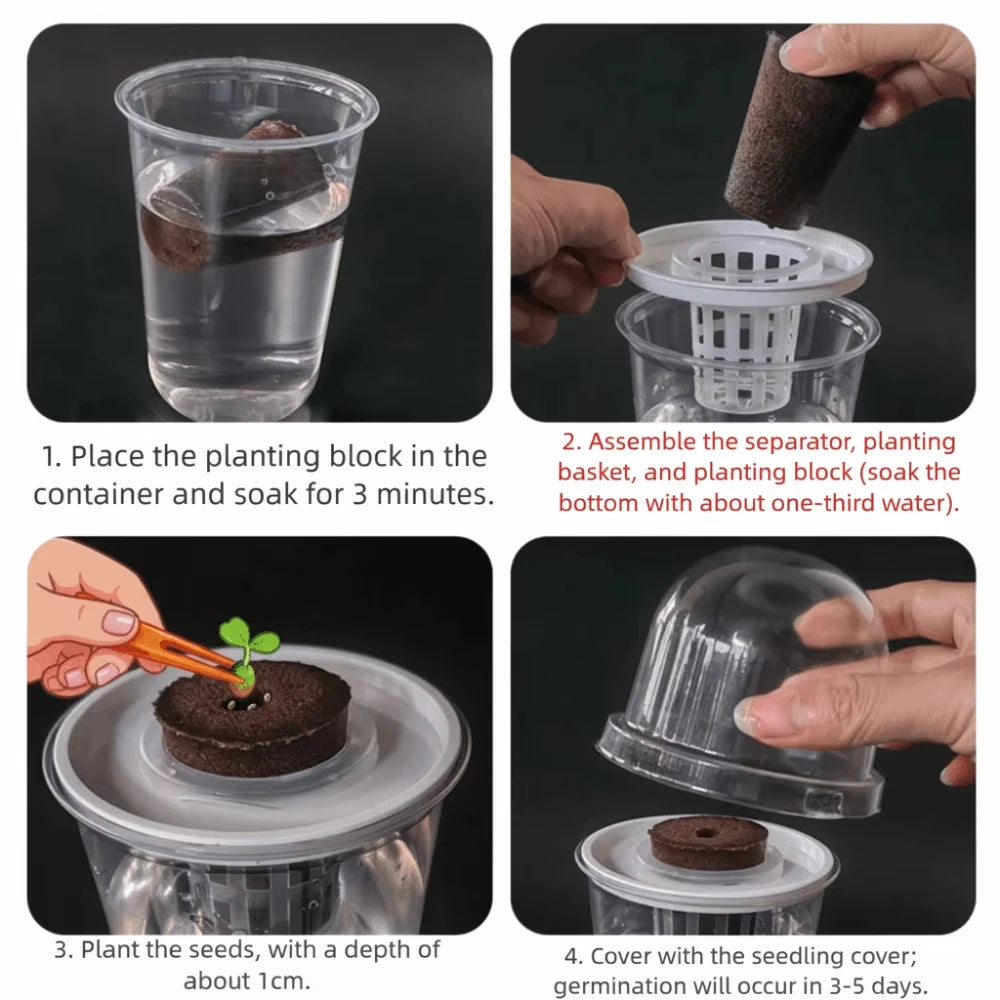 1. Place the planting block in the container and soak for 3 minutes.

2. Assemble the separator, planting basket, and planting block (soak the bottom with about one-third water).

3. Plant the seeds, with a depth of about 1cm.

4. Cover with the seedling cover; germination will occur in 3-5 days.